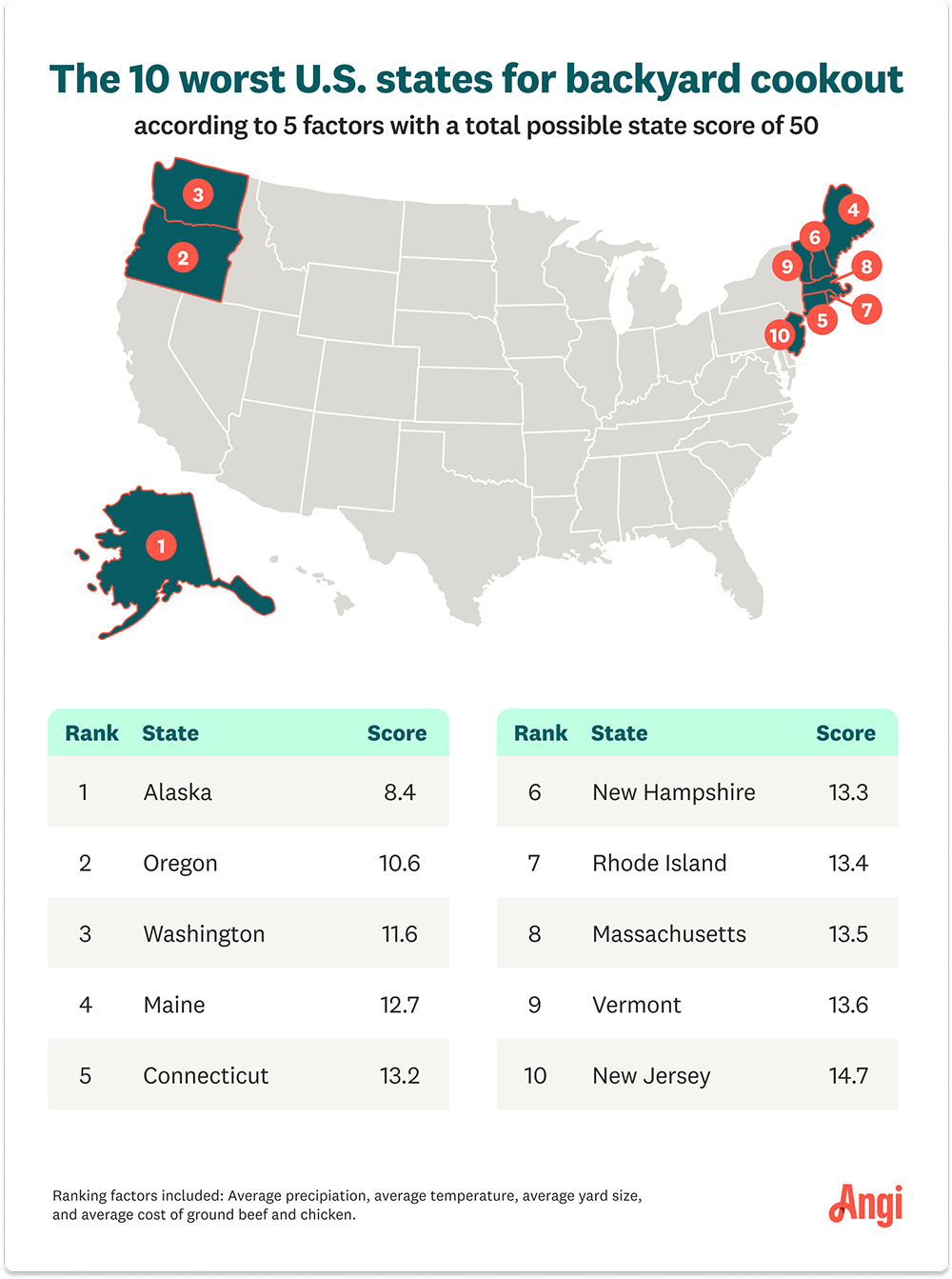 The 10 worst U.S. states for backyard cookout

according to 5 factors with a total possible state score of 50

3
2
4
6
9
8
7
5
10
1

| Rank | State | Score |
|---|---|---|
| 1 | Alaska | 8.4 |
| 2 | Oregon | 10.6 |
| 3 | Washington | 11.6 |
| 4 | Maine | 12.7 |
| 5 | Connecticut | 13.2 |

| Rank | State | Score |
|---|---|---|
| 6 | New Hampshire | 13.3 |
| 7 | Rhode Island | 13.4 |
| 8 | Massachusetts | 13.5 |
| 9 | Vermont | 13.6 |
| 10 | New Jersey | 14.7 |

Ranking factors included: Average precipiation, average temperature, average yard size, and average cost of ground beef and chicken.

Angi